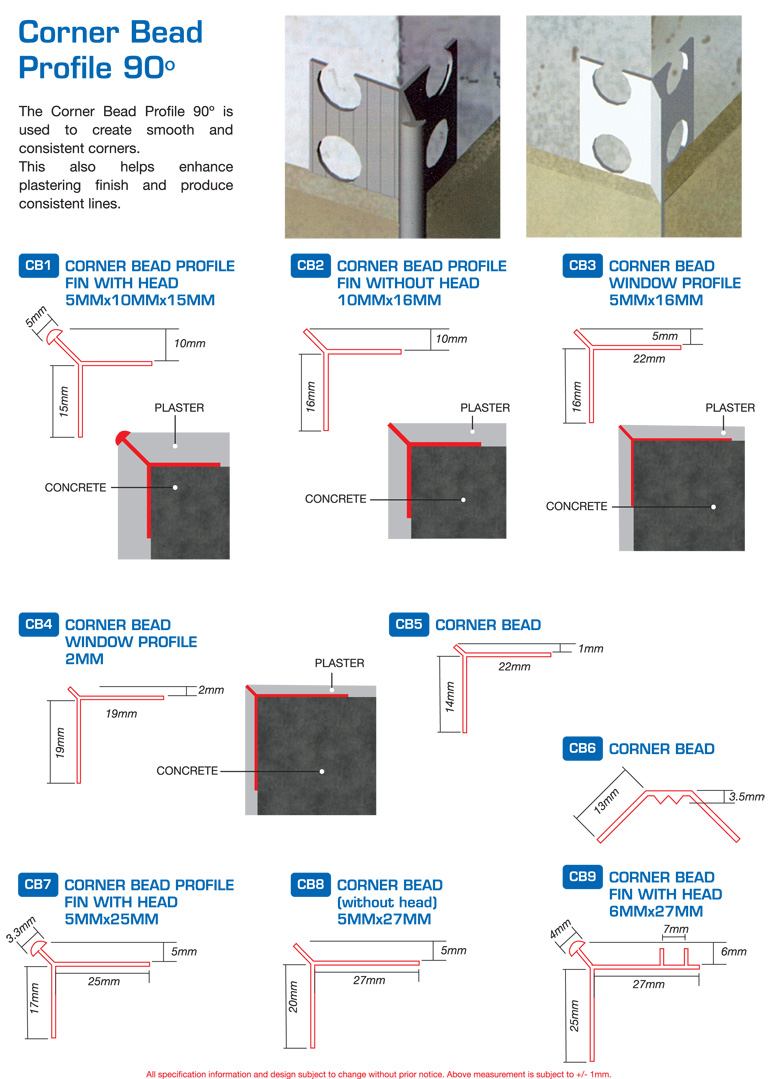 Corner Bead Profile 90º

The Corner Bead Profile 90º is used to create smooth and consistent corners.
This also helps enhance plastering finish and produce consistent lines.

CB1 CORNER BEAD PROFILE FIN WITH HEAD 5MMx10MMx15MM

5mm
10mm
15mm
PLASTER
CONCRETE

CB2 CORNER BEAD PROFILE FIN WITHOUT HEAD 10MMx16MM

10mm
16mm
PLASTER
CONCRETE

CB3 CORNER BEAD WINDOW PROFILE 5MMx16MM

5mm
22mm
16mm
PLASTER
CONCRETE

CB4 CORNER BEAD WINDOW PROFILE 2MM

2mm
19mm
19mm
PLASTER
CONCRETE

CB5 CORNER BEAD

1mm
22mm
14mm

CB6 CORNER BEAD

13mm
3.5mm

CB7 CORNER BEAD PROFILE FIN WITH HEAD 5MMx25MM

3.3mm
5mm
25mm
17mm

CB8 CORNER BEAD (without head) 5MMx27MM

5mm
27mm
20mm

CB9 CORNER BEAD FIN WITH HEAD 6MMx27MM

4mm
7mm
6mm
27mm
25mm

All specification information and design subject to change without prior notice. Above measurement is subject to +/- 1mm.