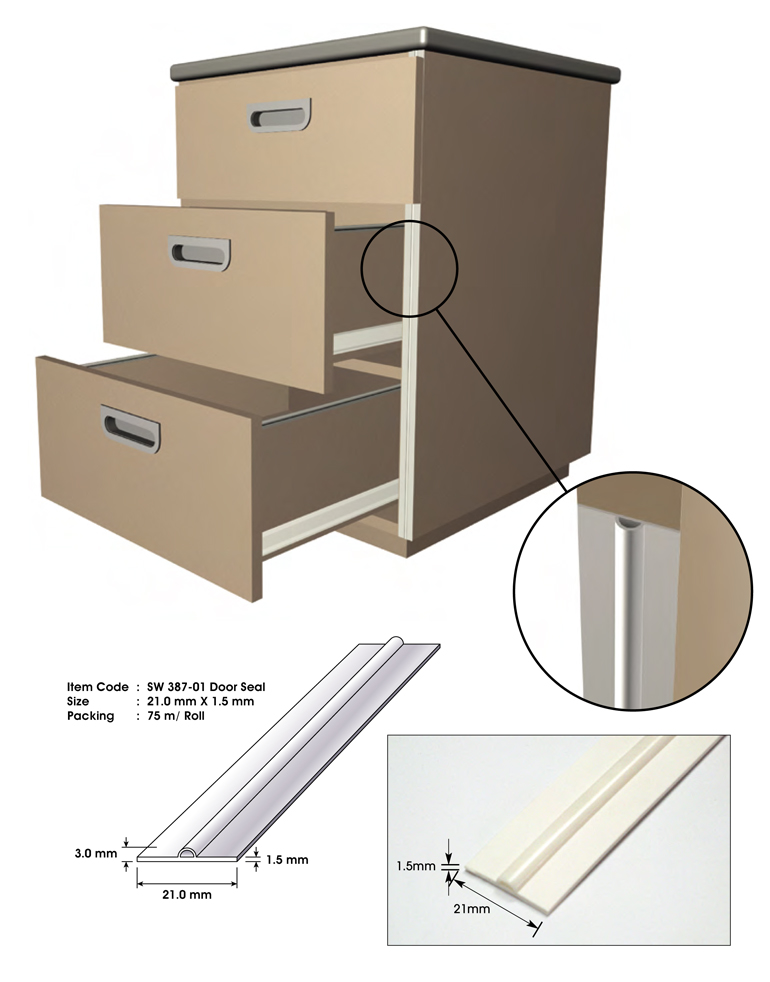 Item Code : SW 387-01 Door Seal
Size : 21.0 mm X 1.5 mm
Packing : 75 m/ Roll

3.0 mm
1.5 mm
21.0 mm

1.5mm
21mm