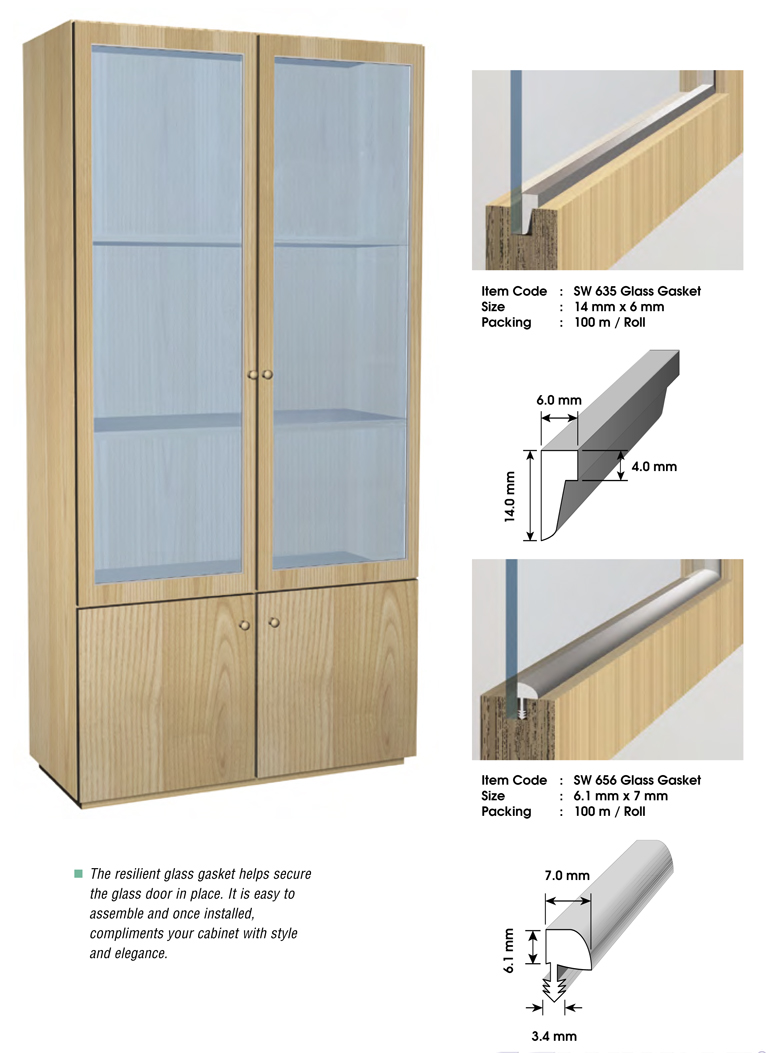 Item Code : SW 635 Glass Gasket
Size : 14 mm x 6 mm
Packing : 100 m / Roll

6.0 mm
4.0 mm
14.0 mm

Item Code : SW 656 Glass Gasket
Size : 6.1 mm x 7 mm
Packing : 100 m / Roll

7.0 mm
6.1 mm
3.4 mm

The resilient glass gasket helps secure the glass door in place. It is easy to assemble and once installed, compliments your cabinet with style and elegance.