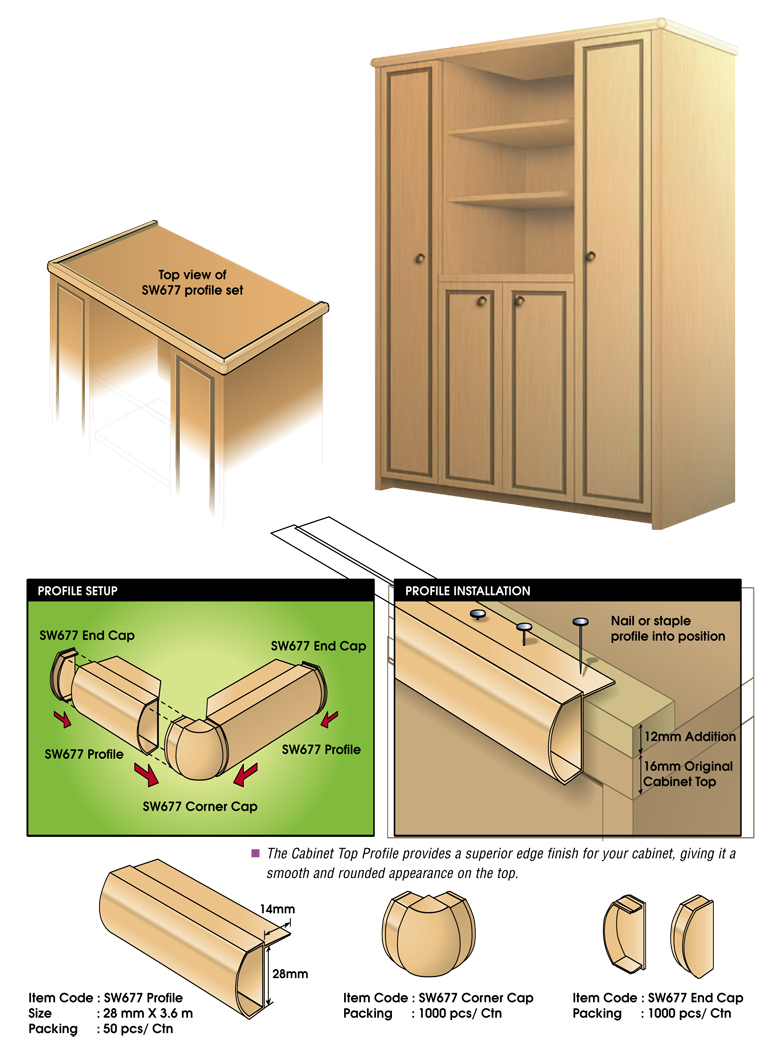 Top view of SW677 profile set

PROFILE SETUP

SW677 End Cap

SW677 End Cap

SW677 Profile

SW677 Profile

SW677 Corner Cap

PROFILE INSTALLATION

Nail or staple profile into position

12mm Addition

16mm Original Cabinet Top

The Cabinet Top Profile provides a superior edge finish for your cabinet, giving it a smooth and rounded appearance on the top.

14mm

28mm

Item Code : SW677 Profile
Size : 28 mm X 3.6 m
Packing : 50 pcs/ Ctn

Item Code : SW677 Corner Cap
Packing : 1000 pcs/ Ctn

Item Code : SW677 End Cap
Packing : 1000 pcs/ Ctn