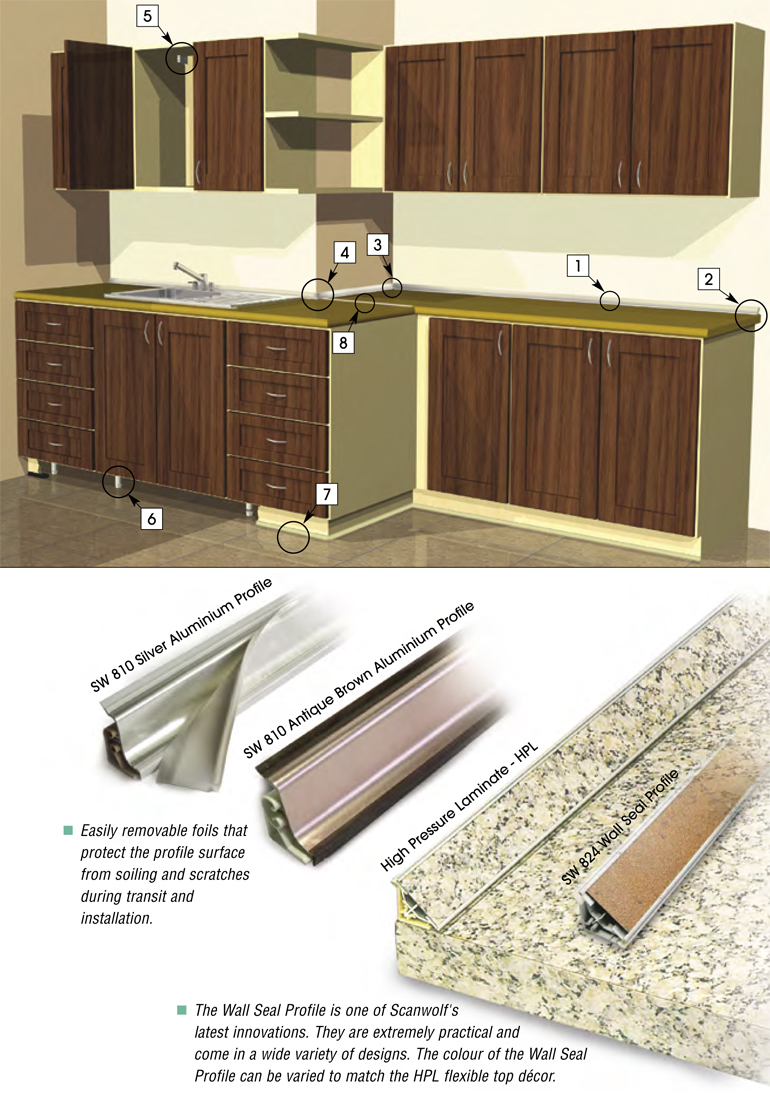 5

4

3

1

2

8

6

7

SW 810 Silver Aluminium Profile

SW 810 Antique Brown Aluminium Profile

High Pressure Laminate - HPL

SW 824 Wall Seal Profile

■ Easily removable foils that protect the profile surface from soiling and scratches during transit and installation.

■ The Wall Seal Profile is one of Scanwolf's latest innovations. They are extremely practical and come in a wide variety of designs. The colour of the Wall Seal Profile can be varied to match the HPL flexible top décor.